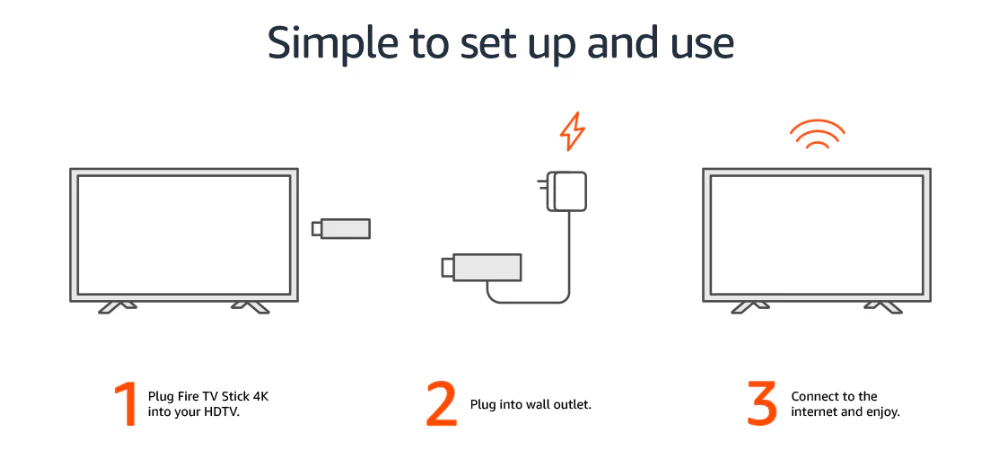 Simple to set up and use

1 Plug Fire TV Stick 4K into your HDTV.

2 Plug into wall outlet.

3 Connect to the internet and enjoy.