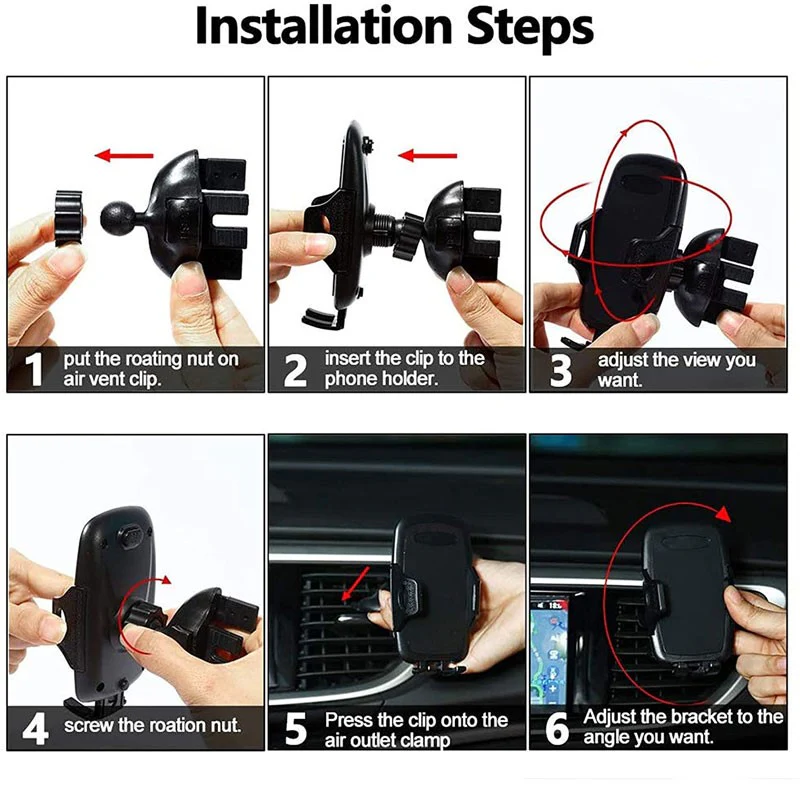 Installation Steps

1 put the roating nut on air vent clip.

2 insert the clip to the phone holder.

3 adjust the view you want.

4 screw the roation nut.

5 Press the clip onto the air outlet clamp

6 Adjust the bracket to the angle you want.